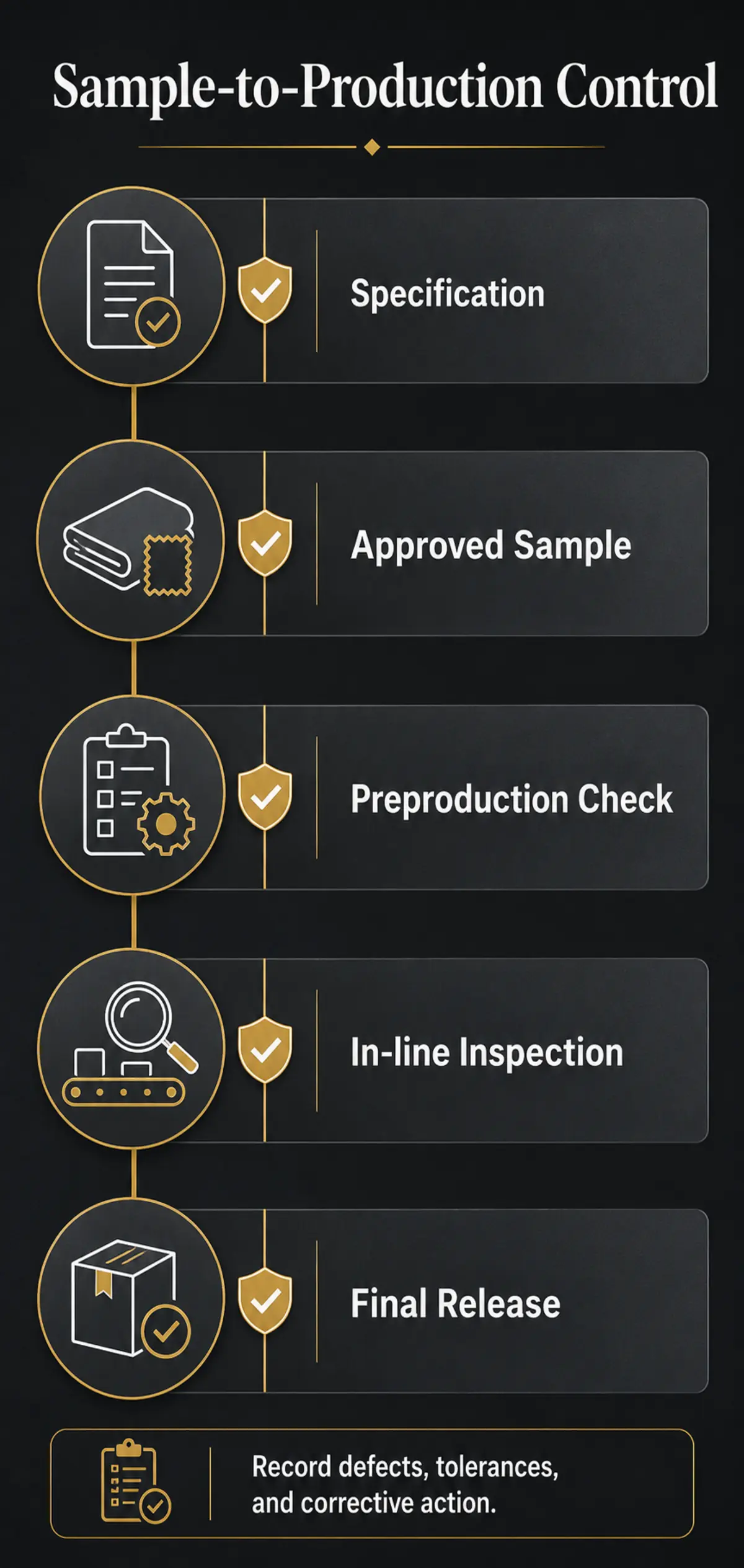 Sample-to-Production Control

Specification

Approved Sample

Preproduction Check

In-line Inspection

Final Release

Record defects, tolerances, and corrective action.