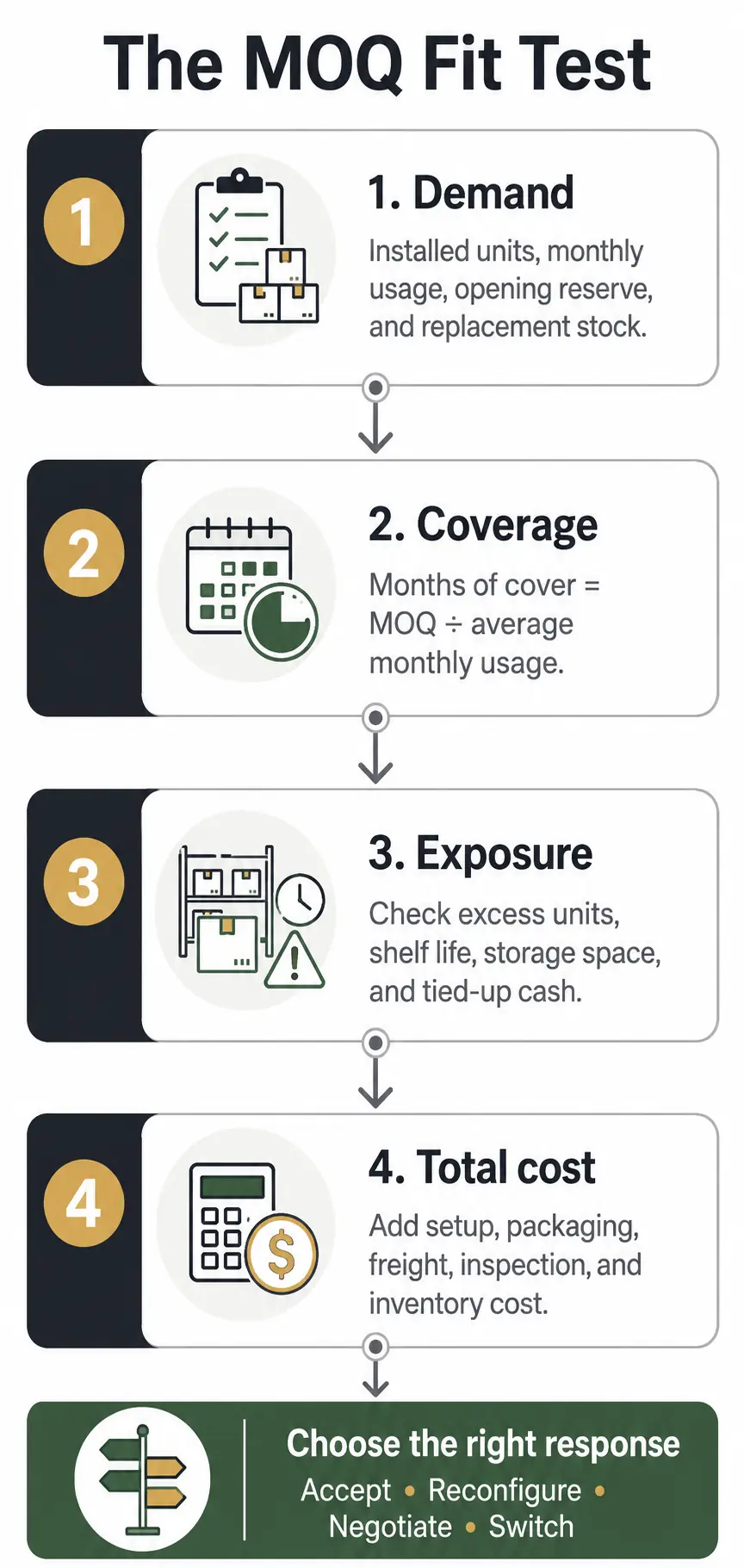 The MOQ Fit Test

1

1. Demand

Installed units, monthly usage, opening reserve, and replacement stock.

2

2. Coverage

Months of cover = MOQ ÷ average monthly usage.

3

3. Exposure

Check excess units, shelf life, storage space, and tied-up cash.

4

4. Total cost

Add setup, packaging, freight, inspection, and inventory cost.

Choose the right response

Accept • Reconfigure • Negotiate • Switch