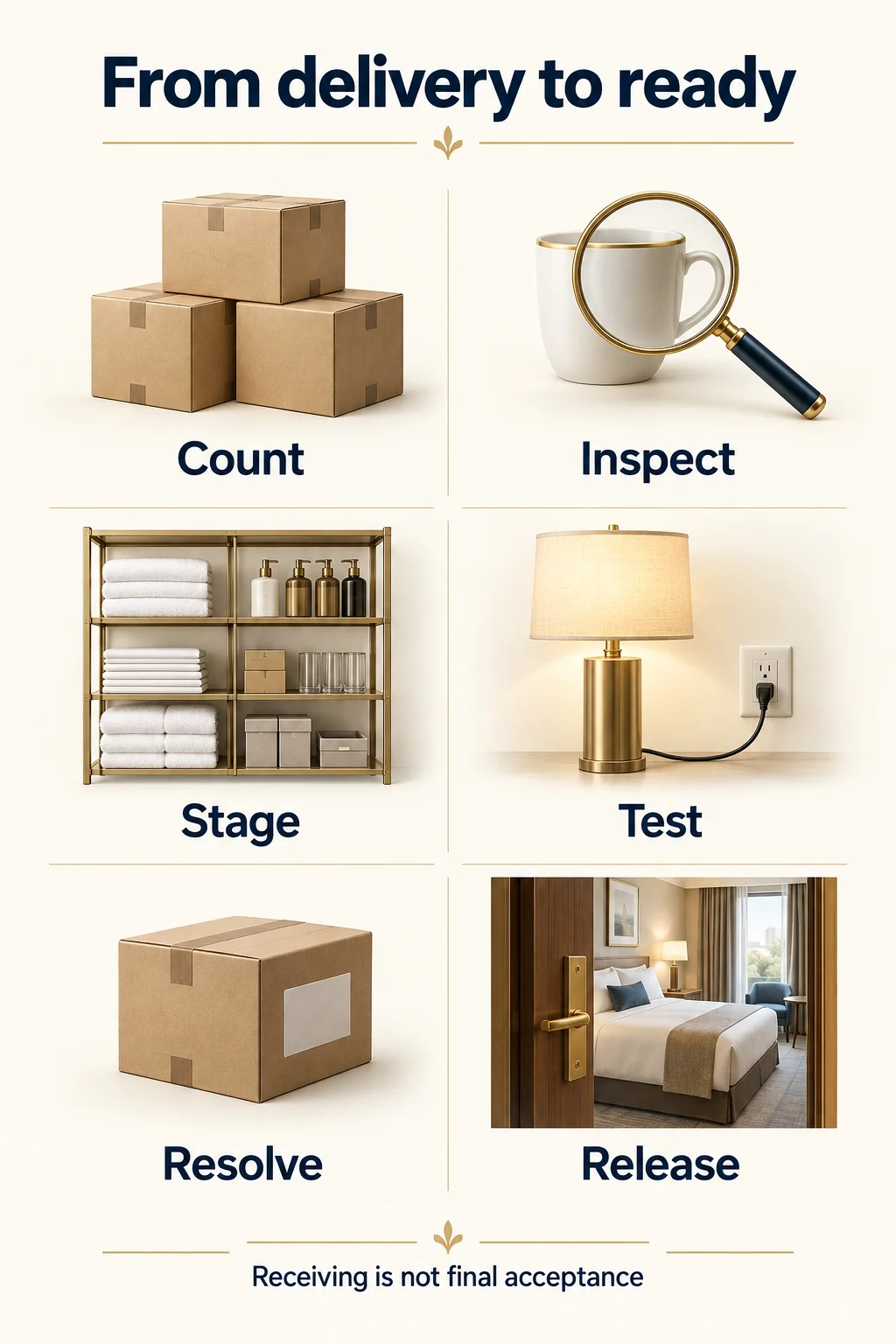 From delivery to ready

Count

Inspect

Stage

Test

Resolve

Release

Receiving is not final acceptance