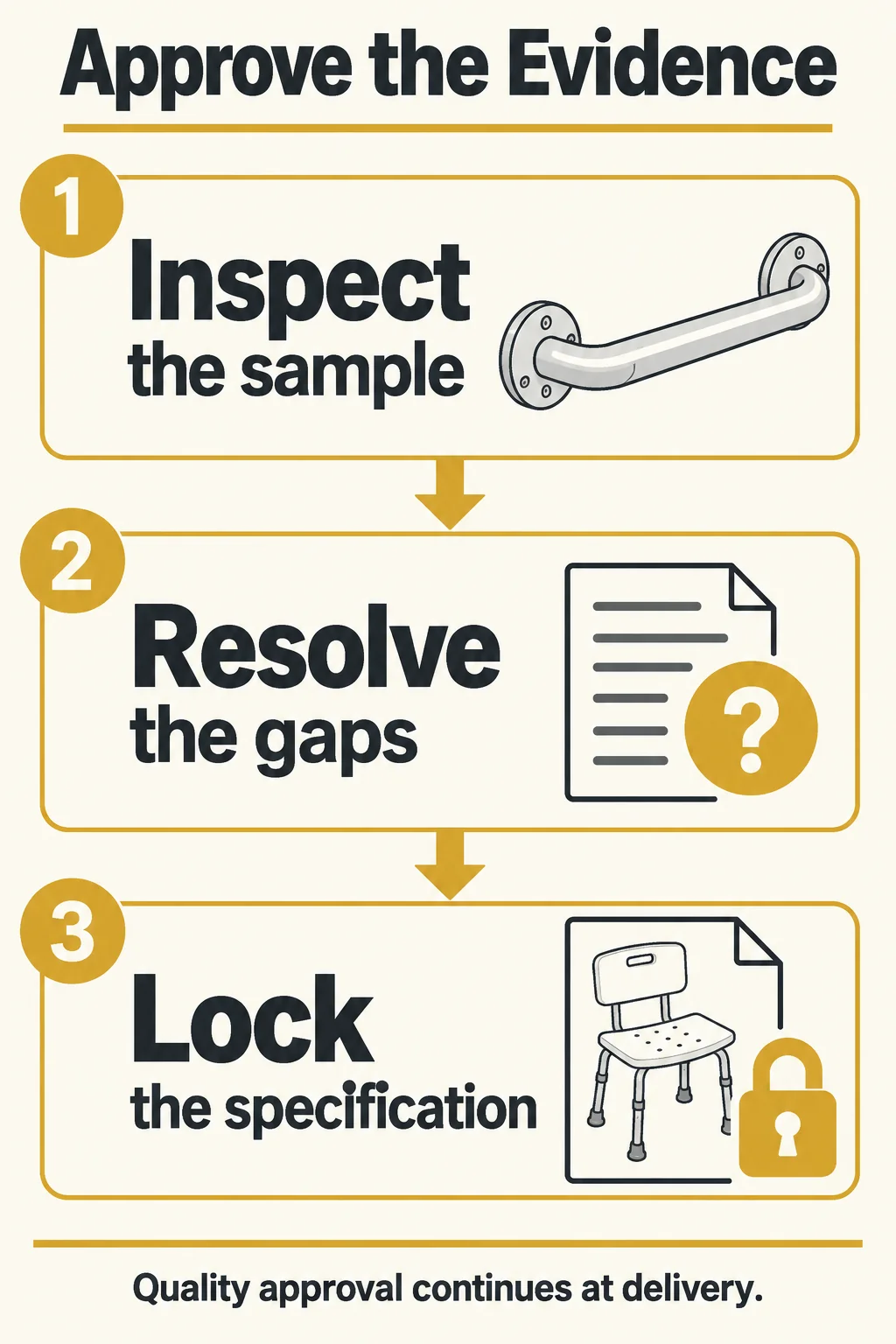 Approve the Evidence

1
Inspect
the sample

2
Resolve
the gaps

?

3
Lock
the specification

Quality approval continues at delivery.