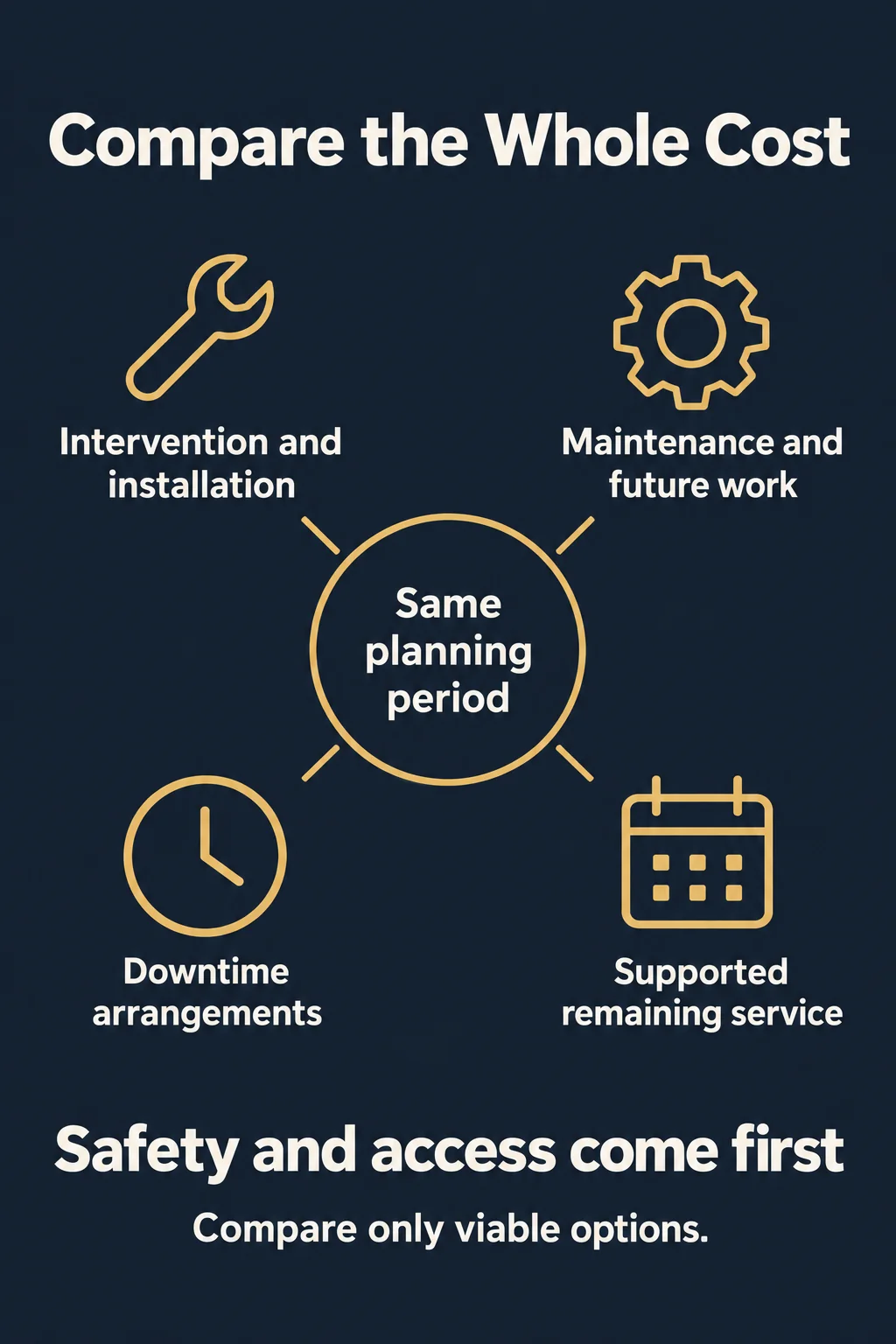 Compare the Whole Cost

Intervention and installation

Maintenance and future work

Same planning period

Downtime arrangements

Supported remaining service

Safety and access come first

Compare only viable options.