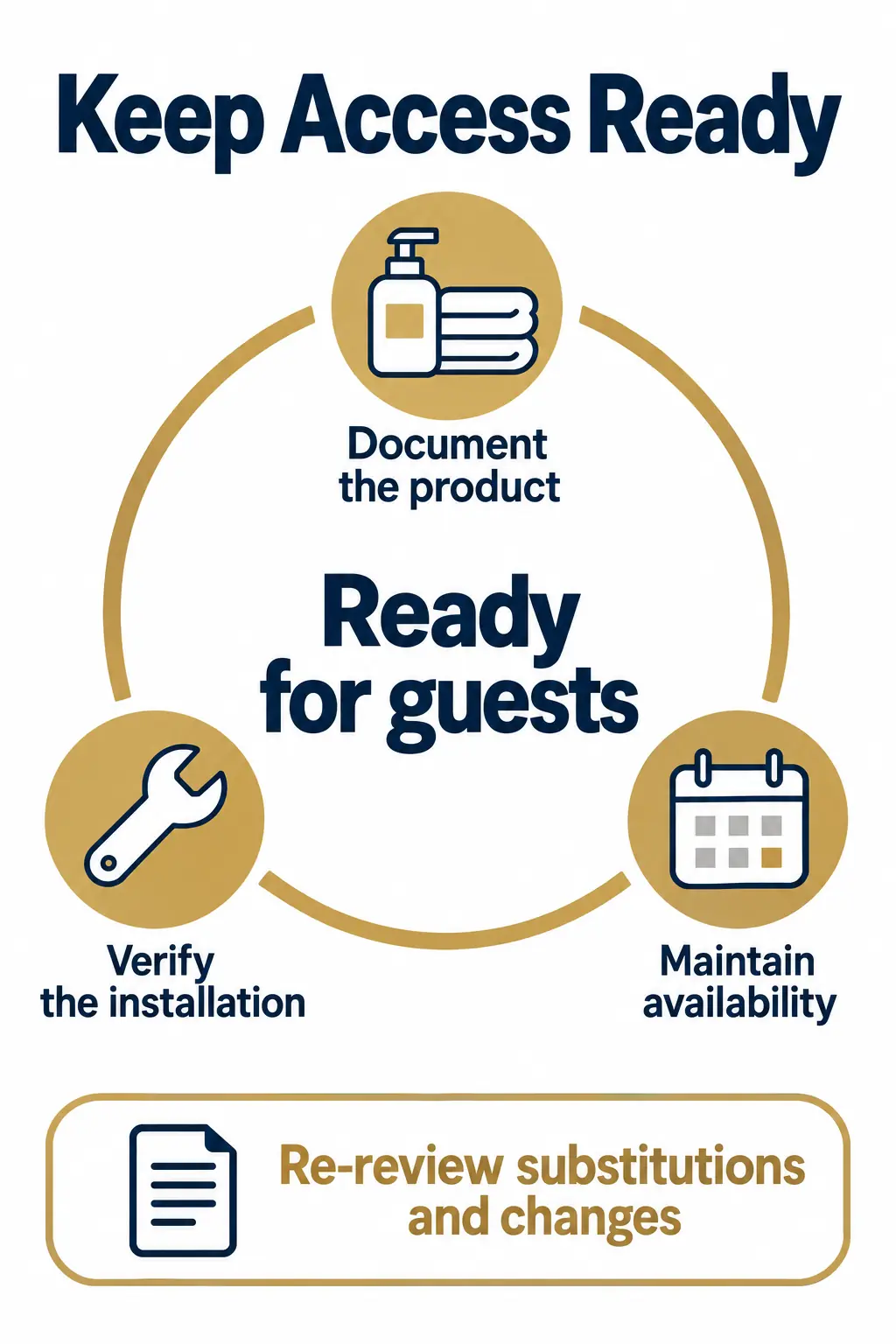 Keep Access Ready

Document the product

Ready for guests

Verify the installation

Maintain availability

Re-review substitutions and changes