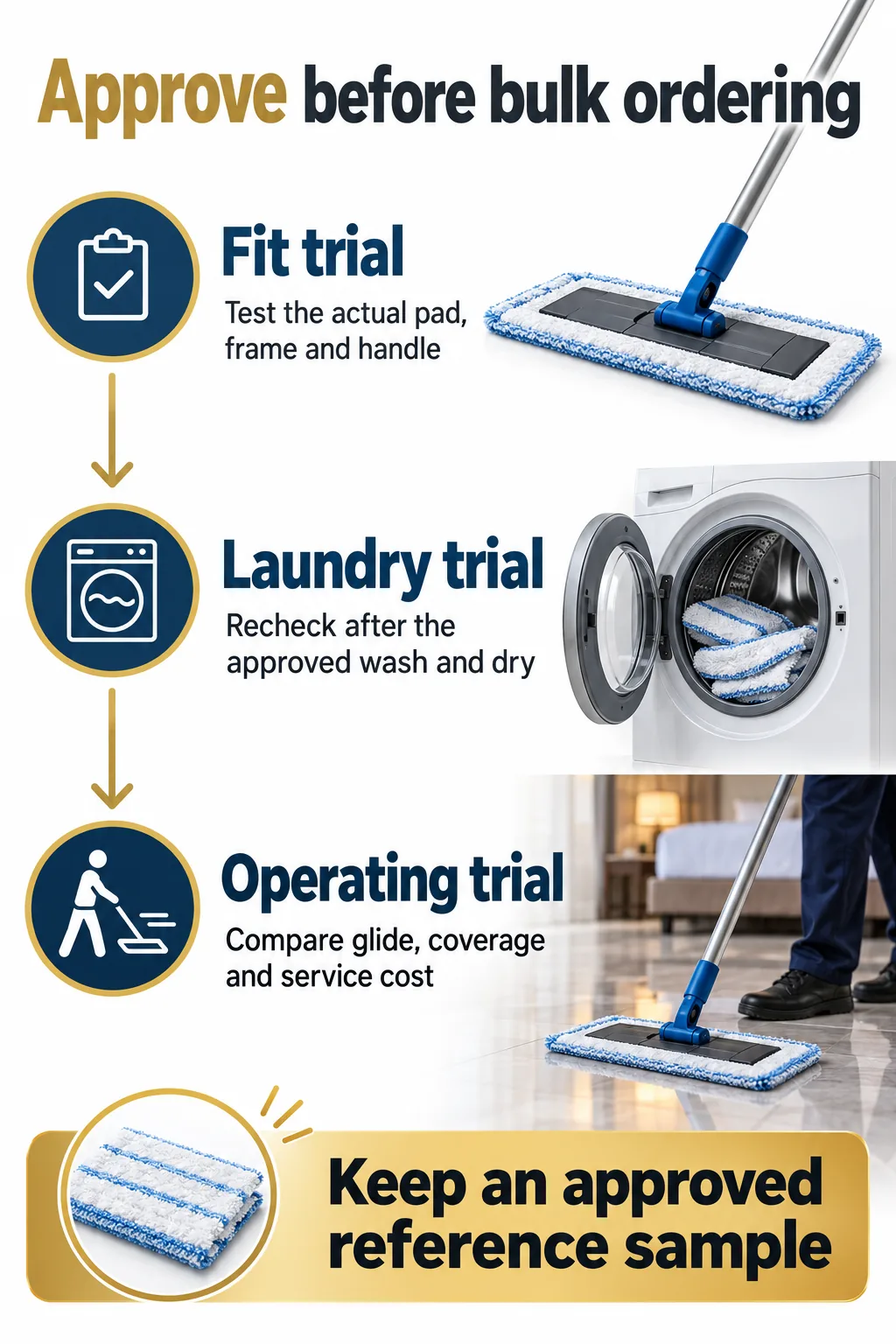 Approve before bulk ordering

Fit trial

Test the actual pad, frame and handle

Laundry trial

Recheck after the approved wash and dry

Operating trial

Compare glide, coverage and service cost

Keep an approved reference sample