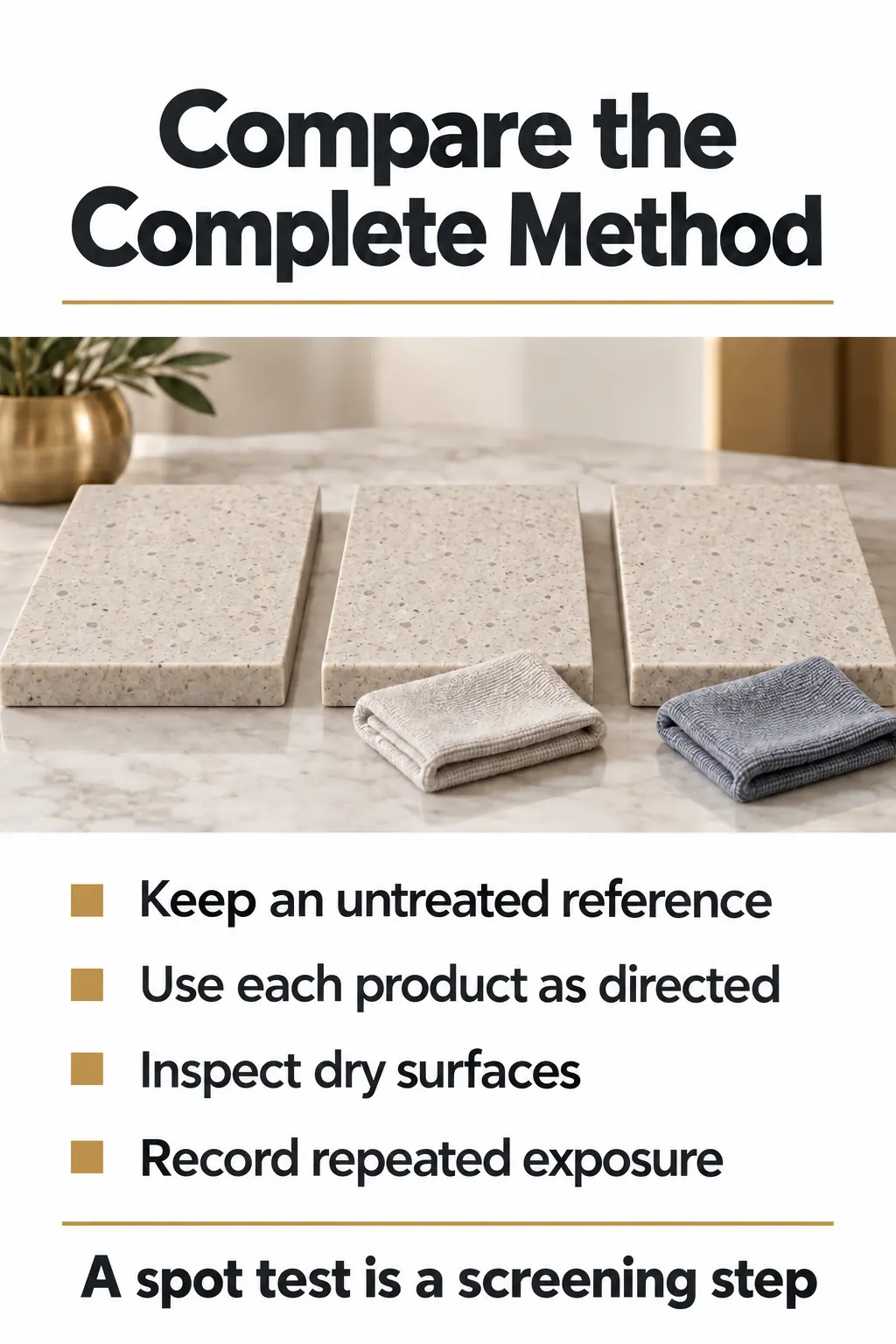 Compare the Complete Method

• Keep an untreated reference
• Use each product as directed
• Inspect dry surfaces
• Record repeated exposure

A spot test is a screening step