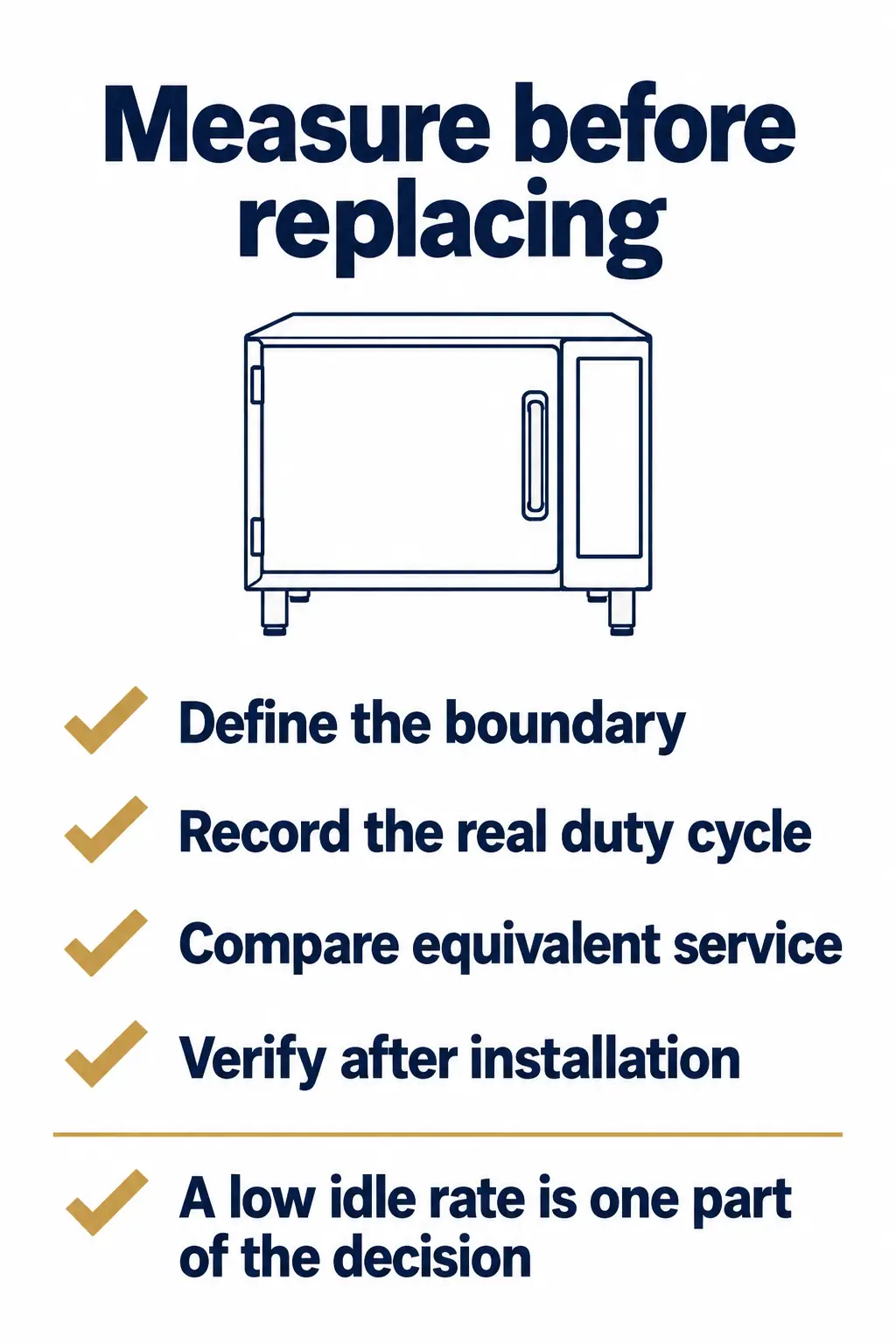 Measure before replacing

✓ Define the boundary

✓ Record the real duty cycle

✓ Compare equivalent service

✓ Verify after installation

✓ A low idle rate is one part of the decision